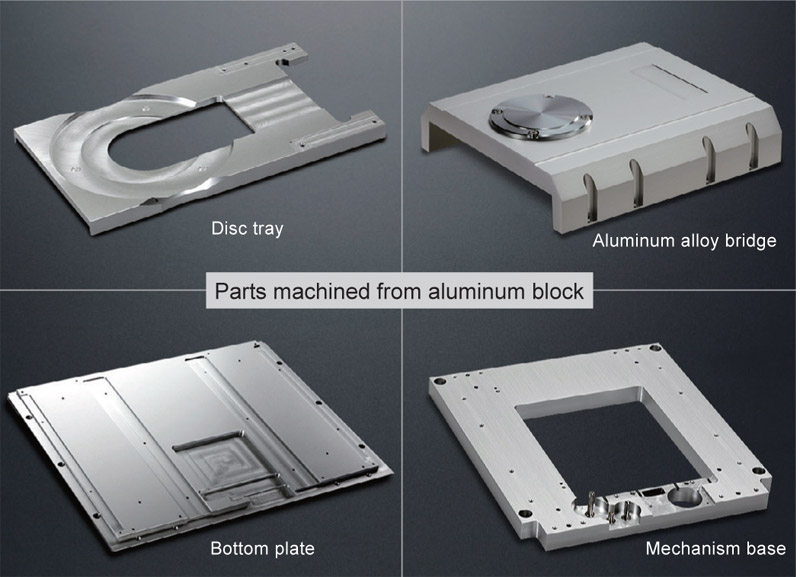 Disc tray

Aluminum alloy bridge

Parts machined from aluminum block

Bottom plate

Mechanism base