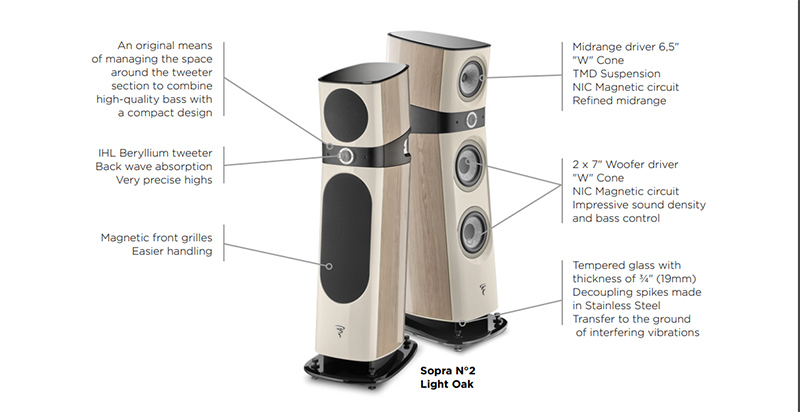 An original means of managing the space around the tweeter section to combine high-quality bass with a compact design

IHL Beryllium tweeter
Back wave absorption
Very precise highs

Magnetic front grilles
Easier handling

Midrange driver 6,5"
"W" Cone
TMD Suspension
NIC Magnetic circuit
Refined midrange

2 x 7" Woofer driver
"W" Cone
NIC Magnetic circuit
Impressive sound density and bass control

Tempered glass with thickness of ¾" (19mm)
Decoupling spikes made in Stainless Steel
Transfer to the ground of interfering vibrations

Sopra N°2
Light Oak