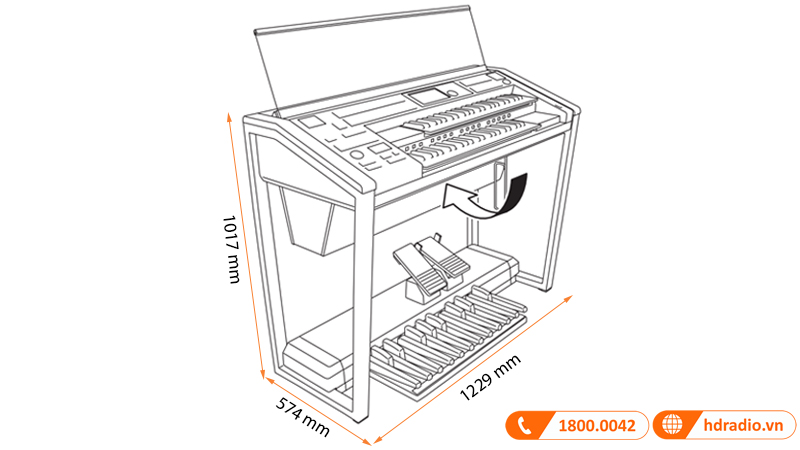 1017 mm
574 mm
1229 mm
1800.0042
hdradio.vn