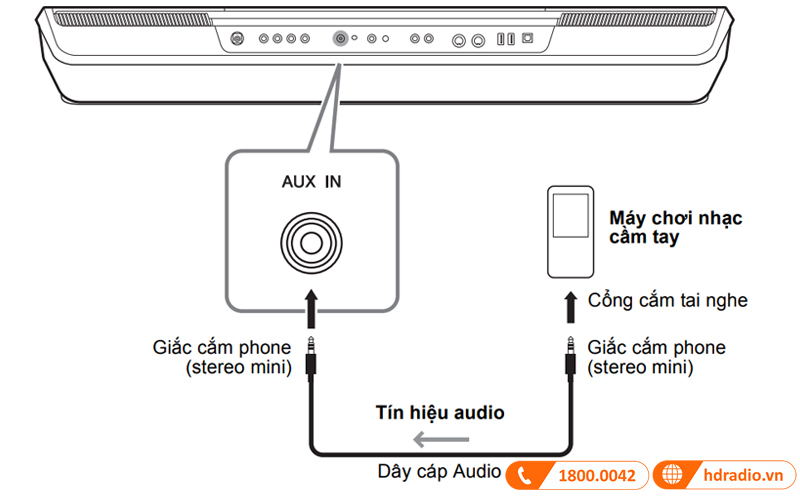 AUX IN

Máy chơi nhạc cầm tay

Cổng cắm tai nghe

Giắc cắm phone (stereo mini)

Giắc cắm phone (stereo mini)

Tín hiệu audio

Dây cáp Audio

1800.0042

hdradio.vn