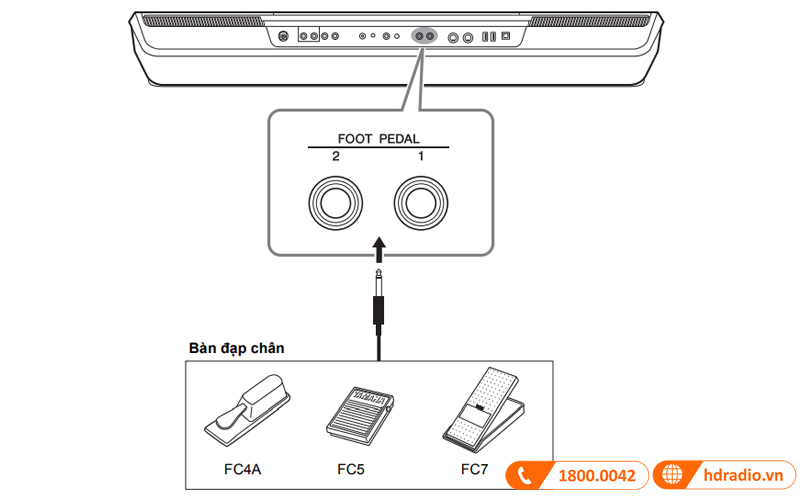 FOOT PEDAL
2
1

Bàn đạp chân

YAMAHA

FC4A
FC5
FC7

1800.0042
hdradio.vn