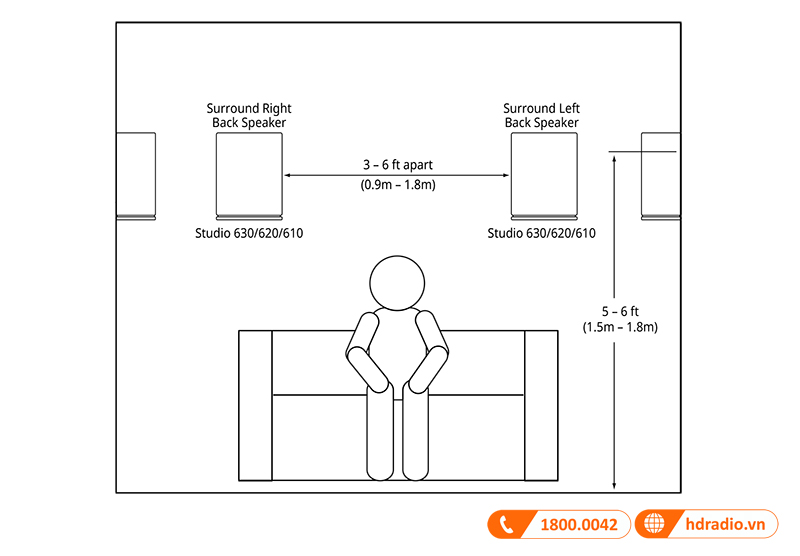 Surround Right
Back Speaker

Surround Left
Back Speaker

3 – 6 ft apart
(0.9m – 1.8m)

Studio 630/620/610

Studio 630/620/610

5 – 6 ft
(1.5m – 1.8m)

1800.0042

hdradio.vn