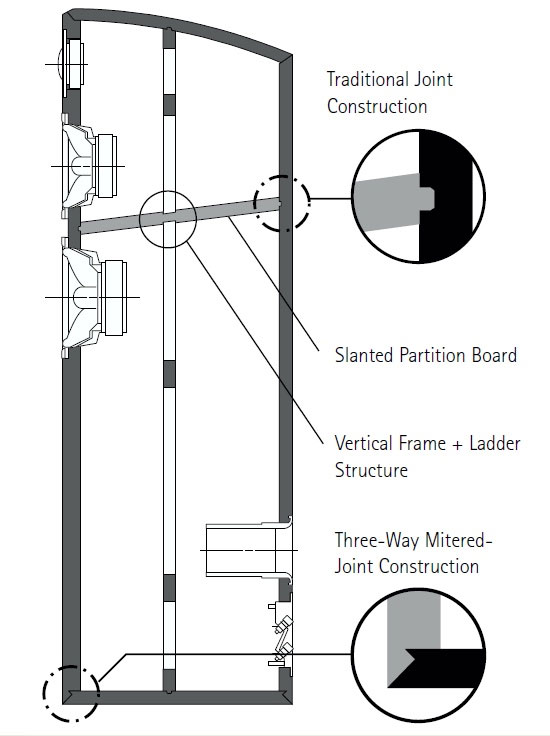 Traditional Joint Construction

Slanted Partition Board

Vertical Frame + Ladder Structure

Three-Way Mitered-Joint Construction