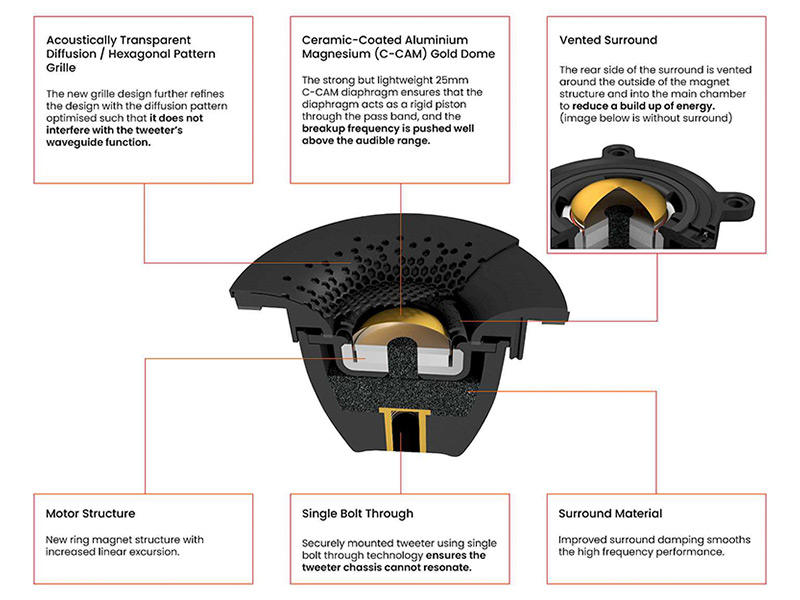 Acoustically Transparent Diffusion / Hexagonal Pattern Grille

The new grille design further refines the design with the diffusion pattern optimised such that it does not interfere with the tweeter's waveguide function.

Ceramic-Coated Aluminium Magnesium (C-CAM) Gold Dome

The strong but lightweight 25mm C-CAM diaphragm ensures that the diaphragm acts as a rigid piston through the pass band, and the breakup frequency is pushed well above the audible range.

Vented Surround

The rear side of the surround is vented around the outside of the magnet structure and into the main chamber to reduce a build up of energy. (image below is without surround)

Motor Structure

New ring magnet structure with increased linear excursion.

Single Bolt Through

Securely mounted tweeter using single bolt through technology ensures the tweeter chassis cannot resonate.

Surround Material

Improved surround damping smooths the high frequency performance.