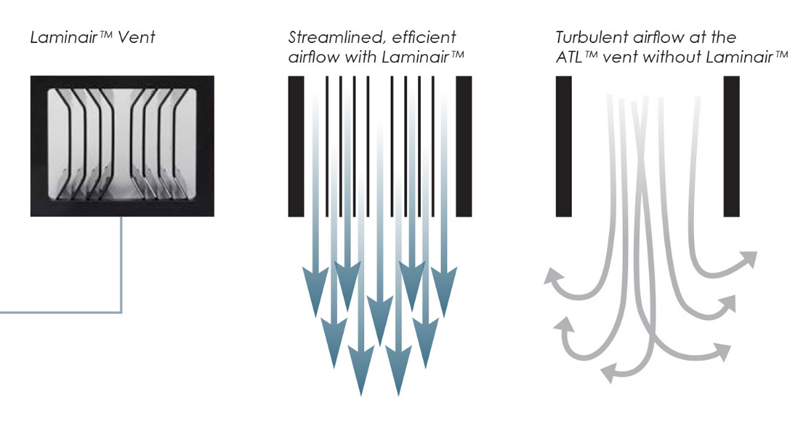 Laminair™ Vent

Streamlined, efficient airflow with Laminair™

Turbulent airflow at the ATL™ vent without Laminair™