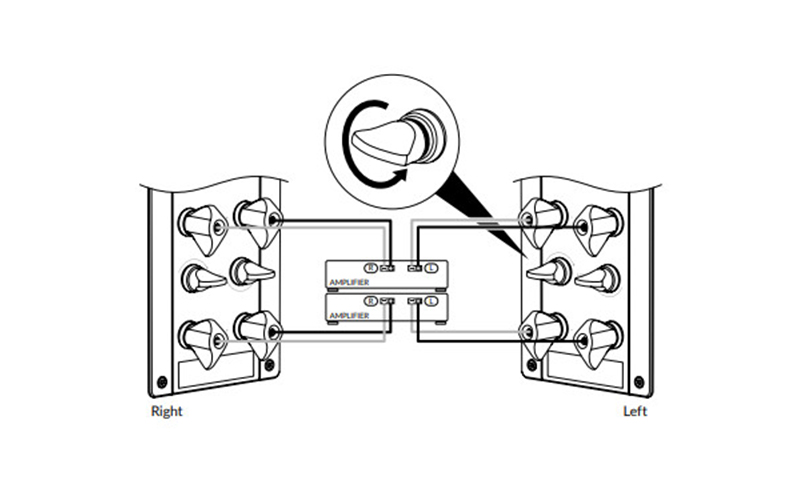 R
L
AMPLIFIER
R
L
AMPLIFIER
Right
Left