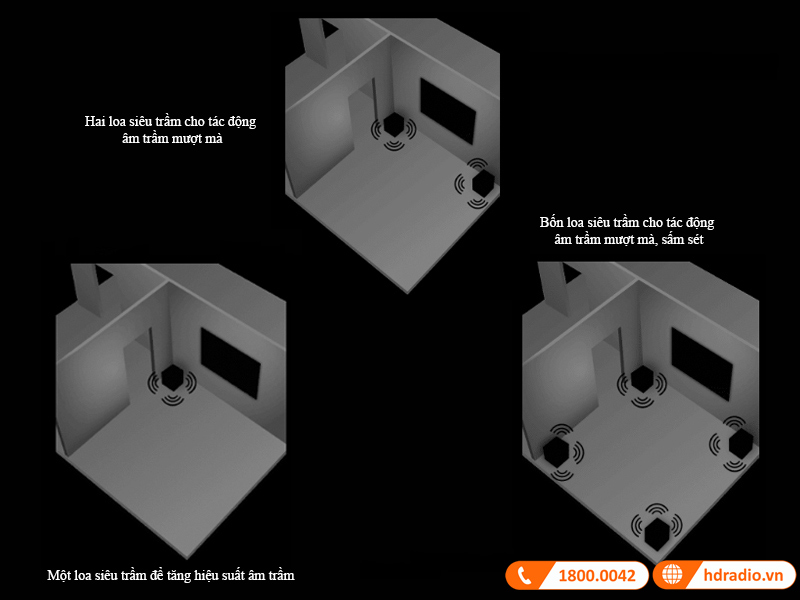 Hai loa siêu trầm cho tác động âm trầm mượt mà

Bốn loa siêu trầm cho tác động âm trầm mượt mà, sấm sét

Một loa siêu trầm để tăng hiệu suất âm trầm

1800.0042

hdradio.vn