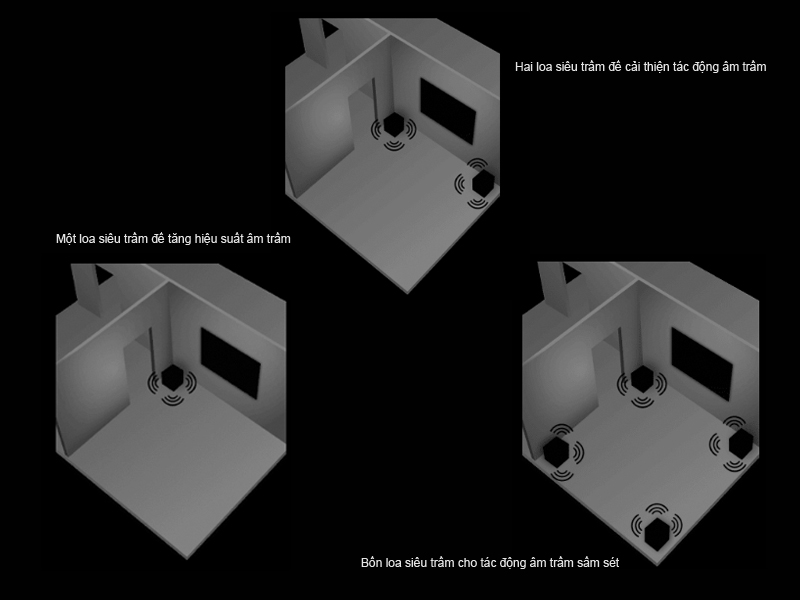 Hai loa siêu trầm để cải thiện tác động âm trầm

Một loa siêu trầm để tăng hiệu suất âm trầm

Bốn loa siêu trầm cho tác động âm trầm sấm sét