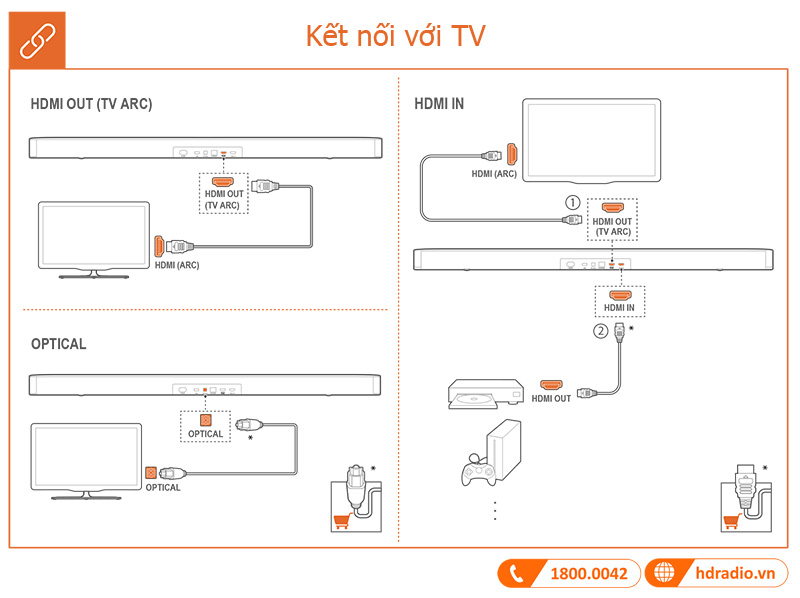 Kết nối với TV

HDMI OUT (TV ARC)

HDMI OUT (TV ARC)

HDMI (ARC)

OPTICAL

OPTICAL

*

OPTICAL

*

HDMI IN

HDMI (ARC)

①

HDMI OUT (TV ARC)

HDMI IN

②

*

HDMI OUT

*

1800.0042

hdradio.vn