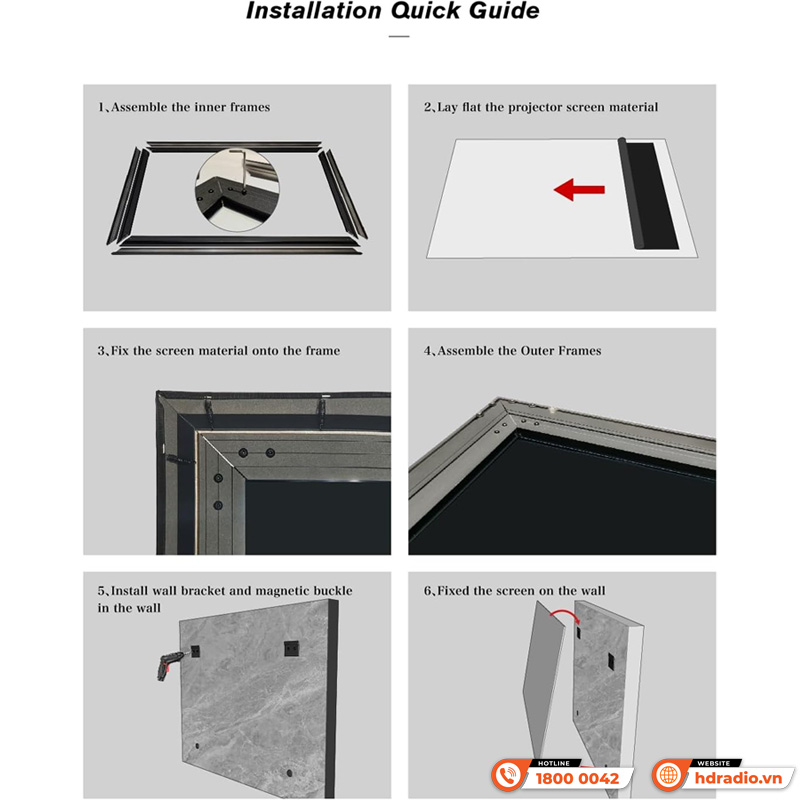 Installation Quick Guide

1、Assemble the inner frames

2、Lay flat the projector screen material

3、Fix the screen material onto the frame

4、Assemble the Outer Frames

5、Install wall bracket and magnetic buckle in the wall

6、Fixed the screen on the wall

HOTLINE
1800 0042

WEBSITE
hdradio.vn