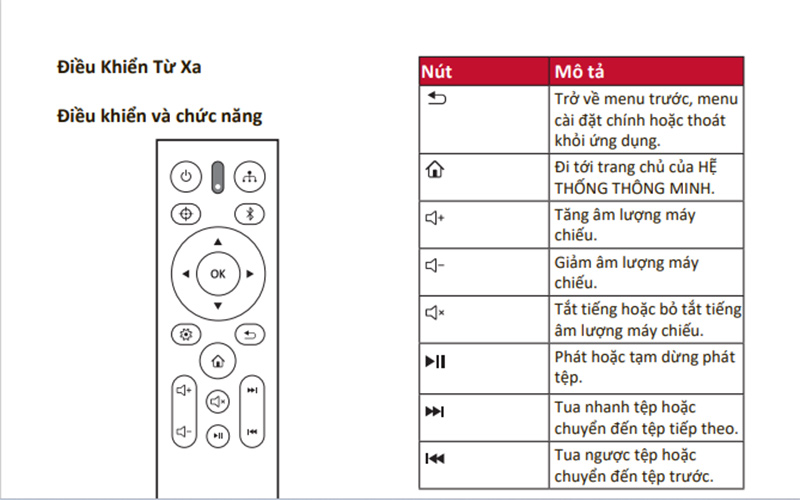 Điều Khiển Từ Xa

Điều khiển và chức năng

OK

| Nút | Mô tả |
|---|---|
| | Trở về menu trước, menu cài đặt chính hoặc thoát khỏi ứng dụng. |
| | Đi tới trang chủ của HỆ THỐNG THÔNG MINH. |
| | Tăng âm lượng máy chiếu. |
| | Giảm âm lượng máy chiếu. |
| | Tắt tiếng hoặc bỏ tắt tiếng âm lượng máy chiếu. |
| | Phát hoặc tạm dừng phát tệp. |
| | Tua nhanh tệp hoặc chuyển đến tệp tiếp theo. |
| | Tua ngược tệp hoặc chuyển đến tệp trước. |