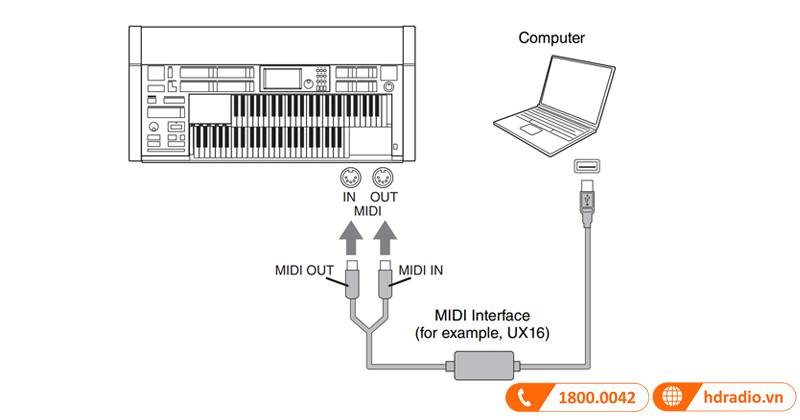 Computer

IN OUT
MIDI

MIDI OUT
MIDI IN

MIDI Interface
(for example, UX16)

1800.0042
hdradio.vn