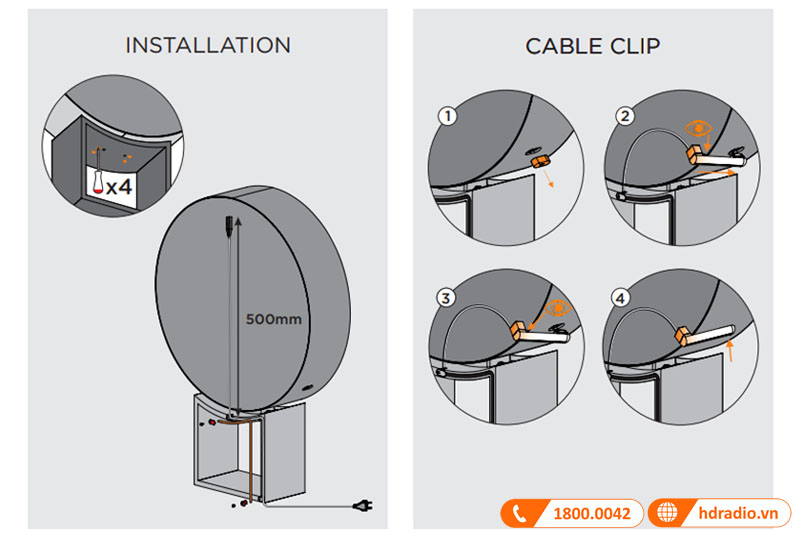 INSTALLATION

x4

500mm

CABLE CLIP

1

2

3

4

1800.0042

hdradio.vn